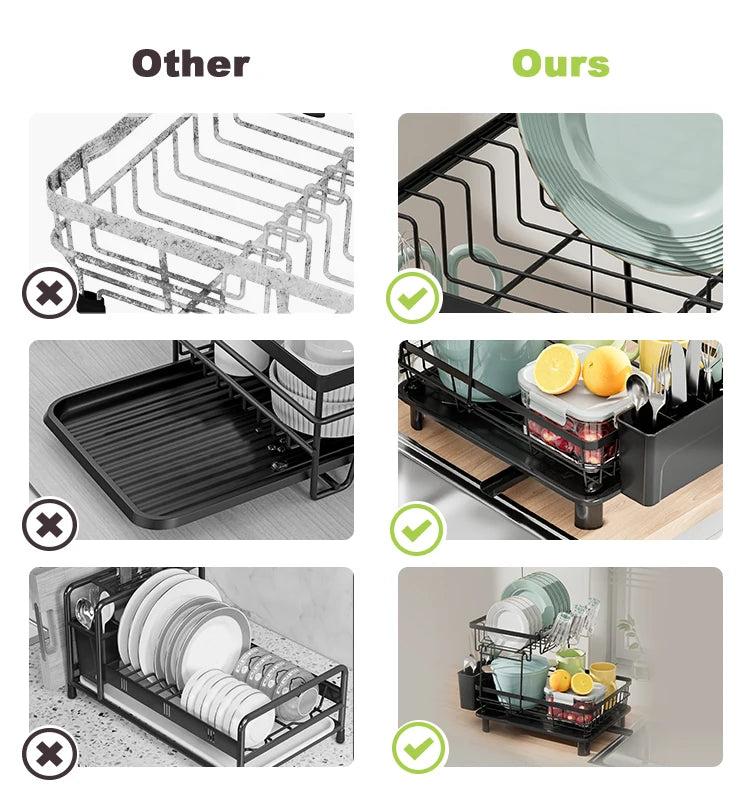 Other

Ours